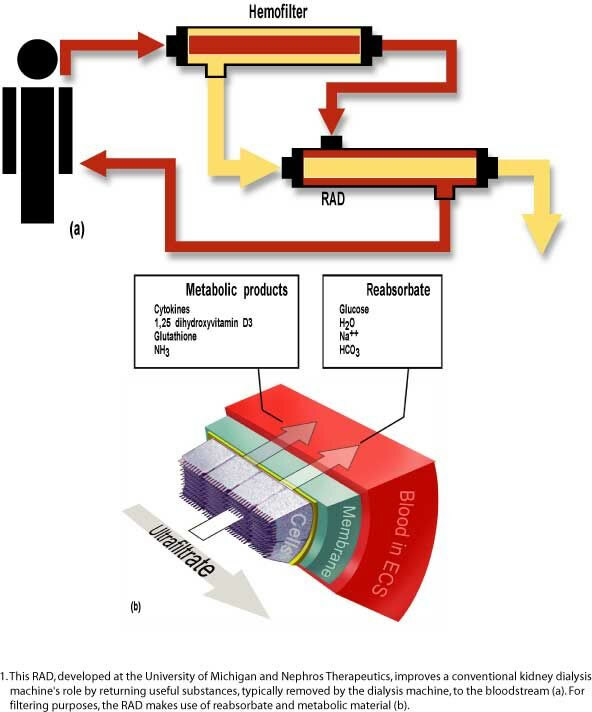 Hemofilter

RAD

(a)

Metabolic products
Cytokines
1,25 dihydroxyvitamin D3
Glutathione
$NH_3$

Reabsorbate
Glucose
$H_2O$
$Na^{++}$
$HCO_3$

Ultrafiltrate

Cells

Membrane

Blood in ECS

(b)

1. This RAD, developed at the University of Michigan and Nephros Therapeutics, improves a conventional kidney dialysis machine's role by returning useful substances, typically removed by the dialysis machine, to the bloodstream (a). For filtering purposes, the RAD makes use of reabsorbate and metabolic material (b).