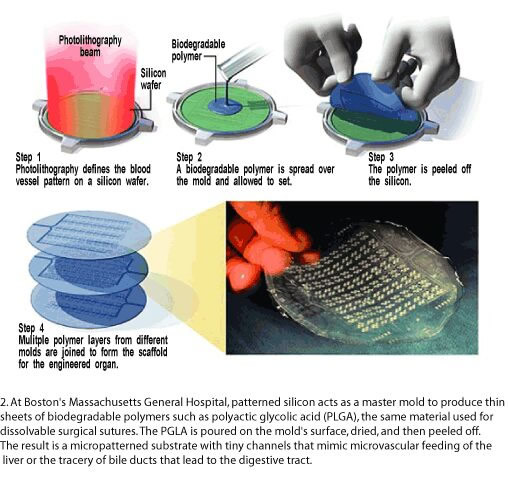 Photolithography beam

Silicon wafer

Biodegradable polymer

Step 1
Photolithography defines the blood vessel pattern on a silicon wafer.

Step 2
A biodegradable polymer is spread over the mold and allowed to set.

Step 3
The polymer is peeled off the silicon.

Step 4
Mulitple polymer layers from different molds are joined to form the scaffold for the engineered organ.

2. At Boston's Massachusetts General Hospital, patterned silicon acts as a master mold to produce thin sheets of biodegradable polymers such as polyactic glycolic acid (PLGA), the same material used for dissolvable surgical sutures. The PGLA is poured on the mold's surface, dried, and then peeled off. The result is a micropatterned substrate with tiny channels that mimic microvascular feeding of the liver or the tracery of bile ducts that lead to the digestive tract.