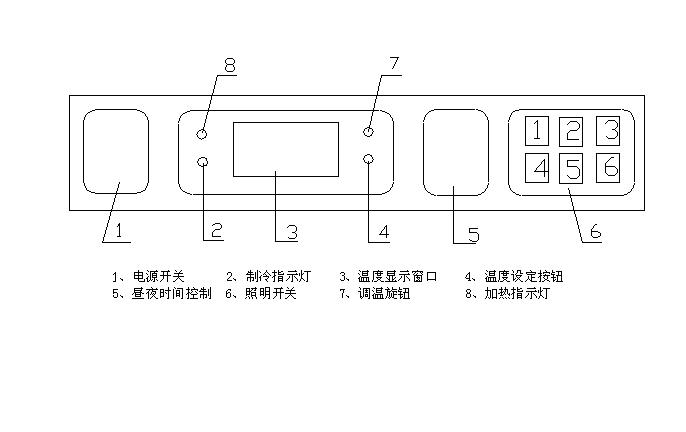 8
7
1 2 3
4 5 6
1
2
3
4
5
6

1、电源开关　2、制冷指示灯　3、温度显示窗口　4、温度设定按钮
5、昼夜时间控制　6、照明开关　7、调温旋钮　8、加热指示灯