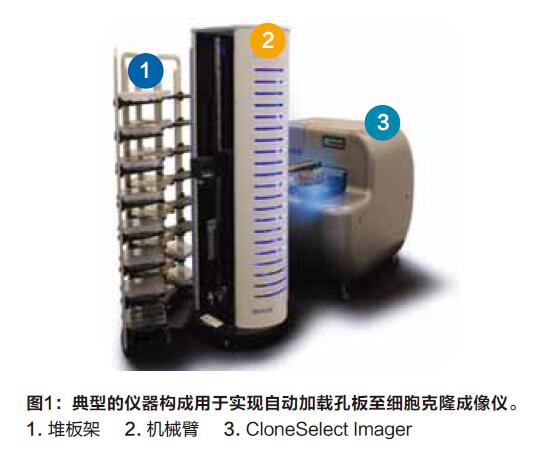 1

2

3

图1：典型的仪器构成用于实现自动加载孔板至细胞克隆成像仪。
1. 堆板架　2. 机械臂　3. CloneSelect Imager