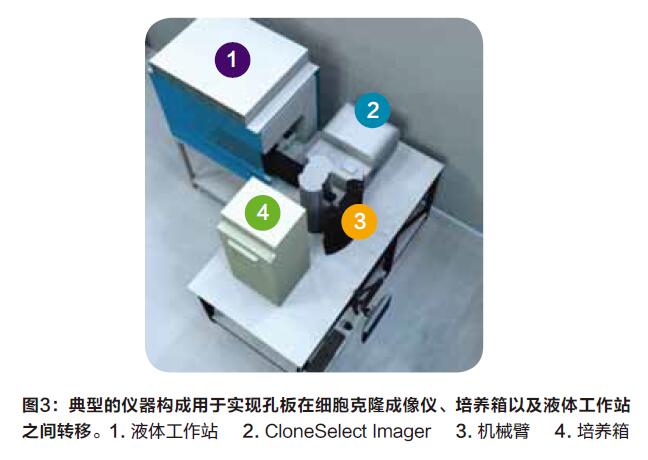 1

2

4

3

图3：典型的仪器构成用于实现孔板在细胞克隆成像仪、培养箱以及液体工作站之间转移。1. 液体工作站　2. CloneSelect Imager　3. 机械臂　4. 培养箱