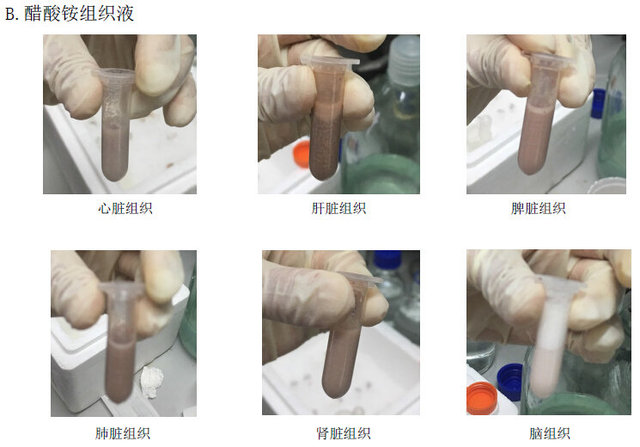 B. 醋酸铵组织液

心脏组织

肝脏组织

脾脏组织

肺脏组织

肾脏组织

脑组织