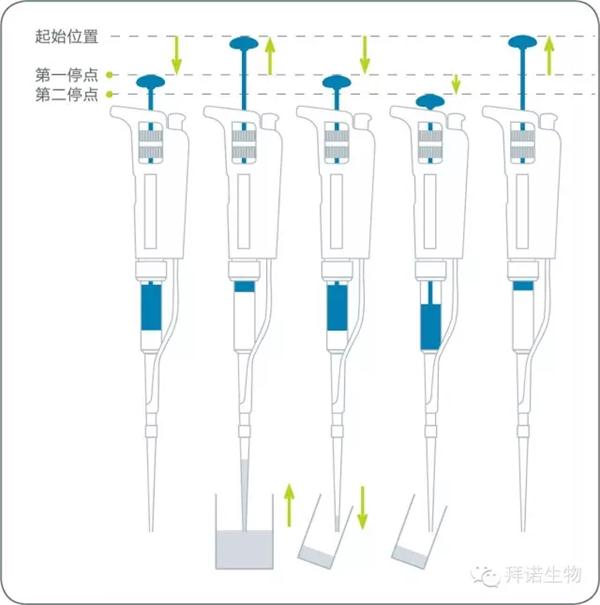 起始位置
第一停点
第二停点
拜诺生物