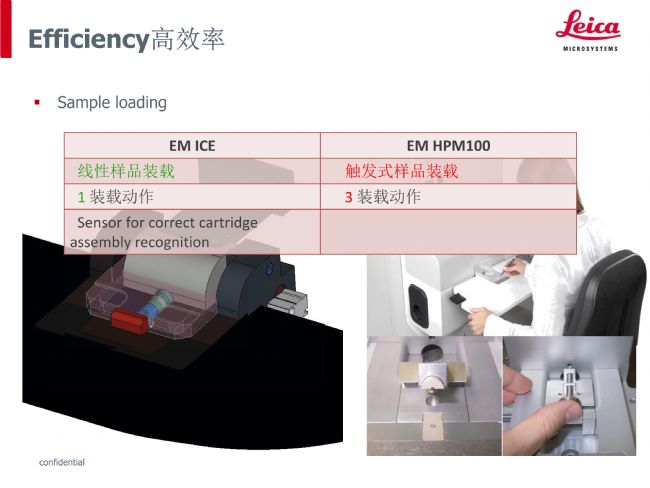 Efficiency高效率

Leica
MICROSYSTEMS

▪ Sample loading

| EM ICE | EM HPM100 |
|---|---|
| 线性样品装载 | 触发式样品装载 |
| 1 装载动作 | 3 装载动作 |
| Sensor for correct cartridge assembly recognition | |

confidential