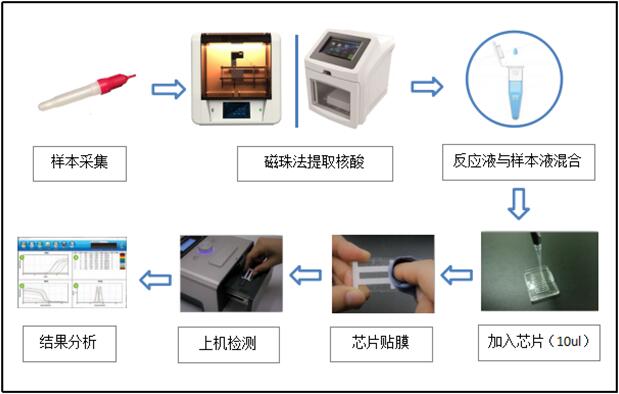 样本采集

磁珠法提取核酸

反应液与样本液混合

加入芯片（10ul）

芯片贴膜

上机检测

结果分析