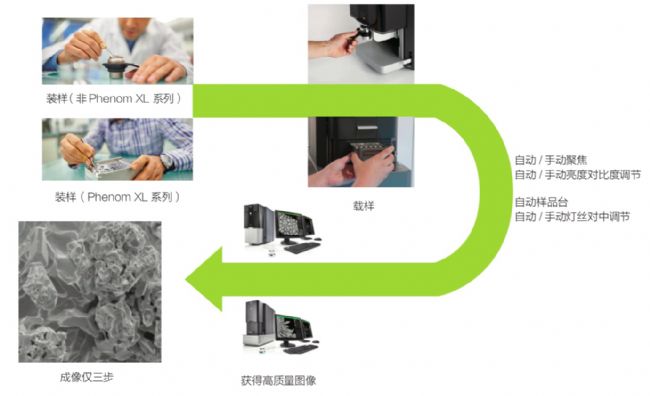 装样（非 Phenom XL 系列）

装样（Phenom XL 系列）

载样

自动 / 手动聚焦
自动 / 手动亮度对比度调节

自动样品台
自动 / 手动灯丝对中调节

成像仅三步

获得高质量图像