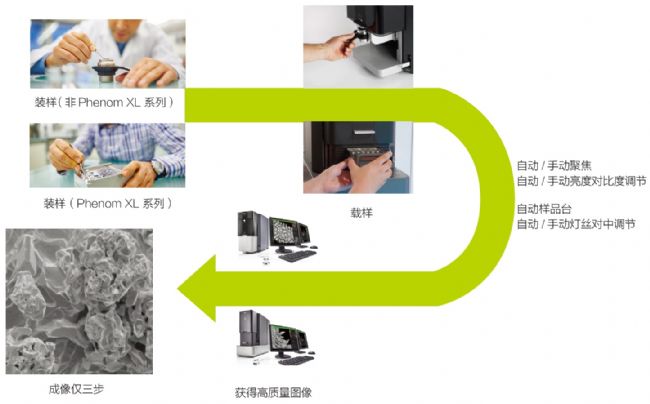 装样（非 Phenom XL 系列）

装样（Phenom XL 系列）

载样

自动 / 手动聚焦
自动 / 手动亮度对比度调节

自动样品台
自动 / 手动灯丝对中调节

成像仅三步

获得高质量图像