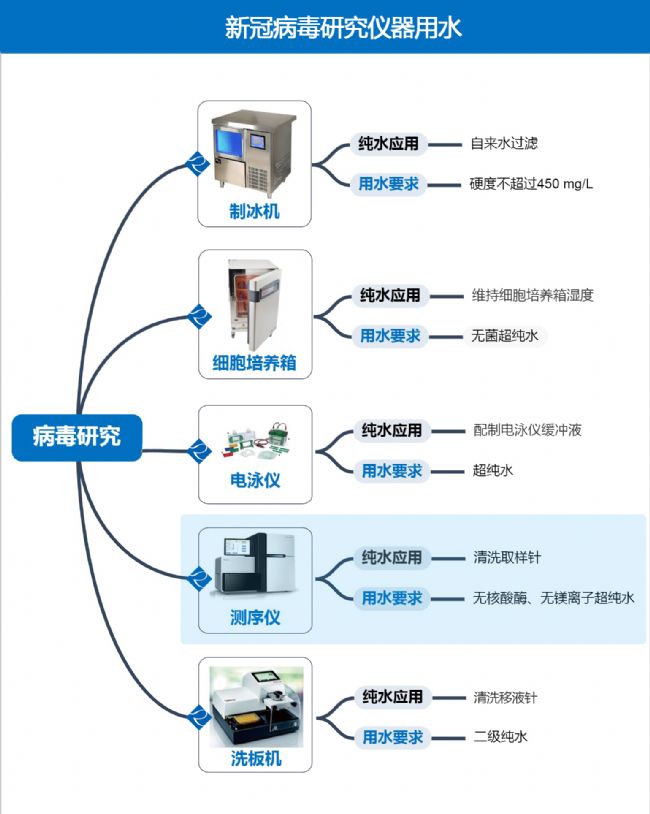 新冠病毒研究仪器用水

病毒研究

制冰机
纯水应用 自来水过滤
用水要求 硬度不超过450 mg/L

细胞培养箱
纯水应用 维持细胞培养箱湿度
用水要求 无菌超纯水

电泳仪
纯水应用 配制电泳仪缓冲液
用水要求 超纯水

测序仪
纯水应用 清洗取样针
用水要求 无核酸酶、无镁离子超纯水

洗板机
纯水应用 清洗移液针
用水要求 二级纯水