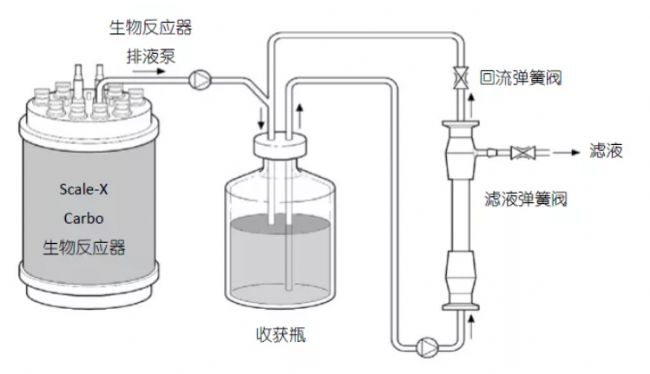 生物反应器
排液泵

回流弹簧阀

滤液

滤液弹簧阀

Scale-X
Carbo
生物反应器

收获瓶