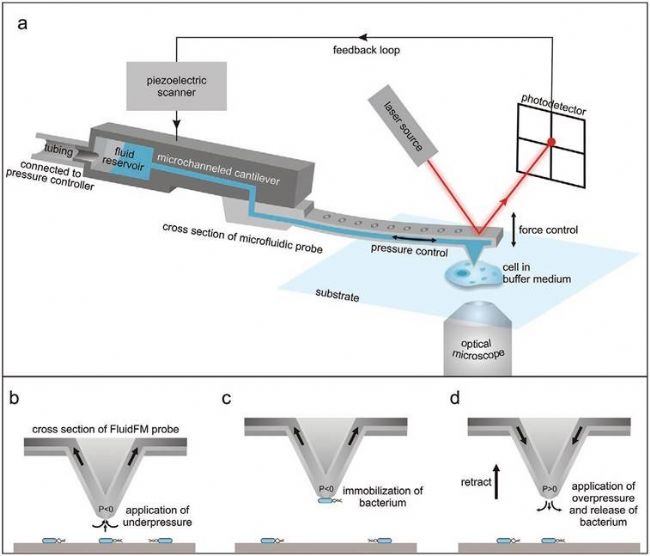 a

feedback loop

piezoelectric scanner

laser source

photodetector

tubing

connected to pressure controller

fluid reservoir

microchanneled cantilever

cross section of microfluidic probe

pressure control

force control

cell in buffer medium

substrate

optical microscope

b

cross section of FluidFM probe

P<0

application of underpressure

c

P<0

immobilization of bacterium

d

retract

P>0

application of overpressure and release of bacterium