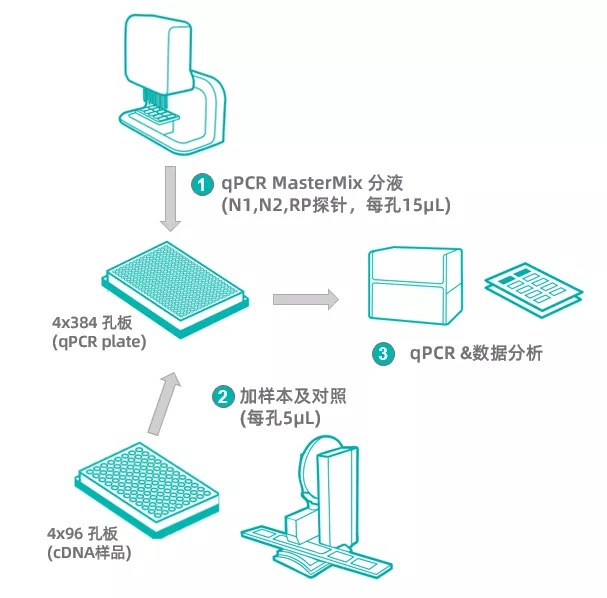 1 qPCR MasterMix 分液
(N1,N2,RP探针，每孔15μL)

4x384 孔板
(qPCR plate)

3 qPCR &数据分析

2 加样本及对照
(每孔5μL)

4x96 孔板
(cDNA样品)