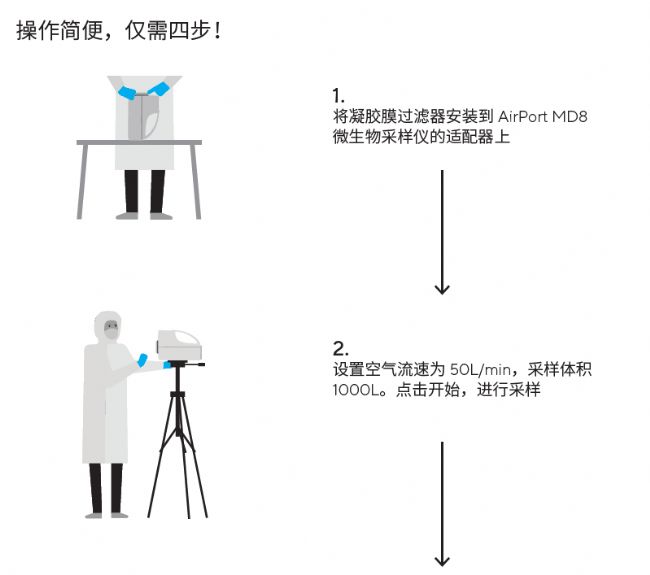 操作简便，仅需四步！

1.
将凝胶膜过滤器安装到 AirPort MD8 微生物采样仪的适配器上

2.
设置空气流速为 50L/min，采样体积 1000L。点击开始，进行采样