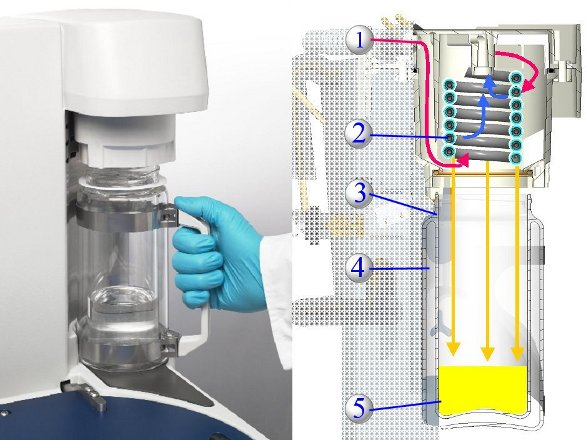 1
2
3
4
5