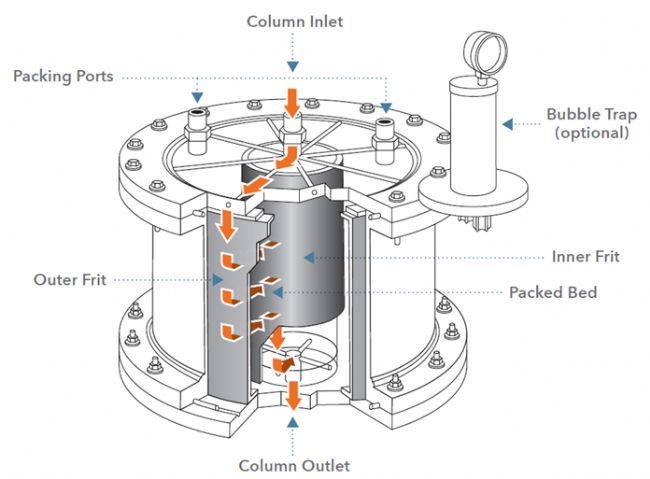 Column Inlet

Packing Ports

Bubble Trap (optional)

Inner Frit

Outer Frit

Packed Bed

Column Outlet