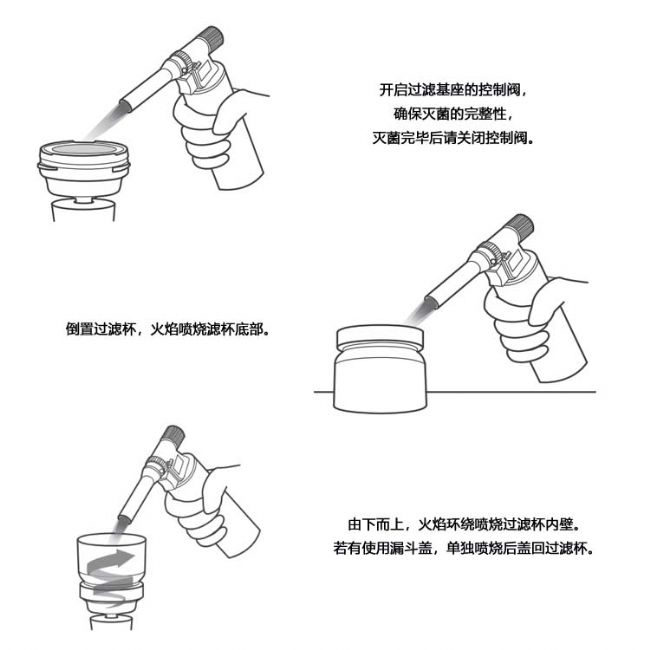 开启过滤基座的控制阀，
确保灭菌的完整性，
灭菌完毕后请关闭控制阀。

倒置过滤杯，火焰喷烧滤杯底部。

由下而上，火焰环绕喷烧过滤杯内壁。
若有使用漏斗盖，单独喷烧后盖回过滤杯。