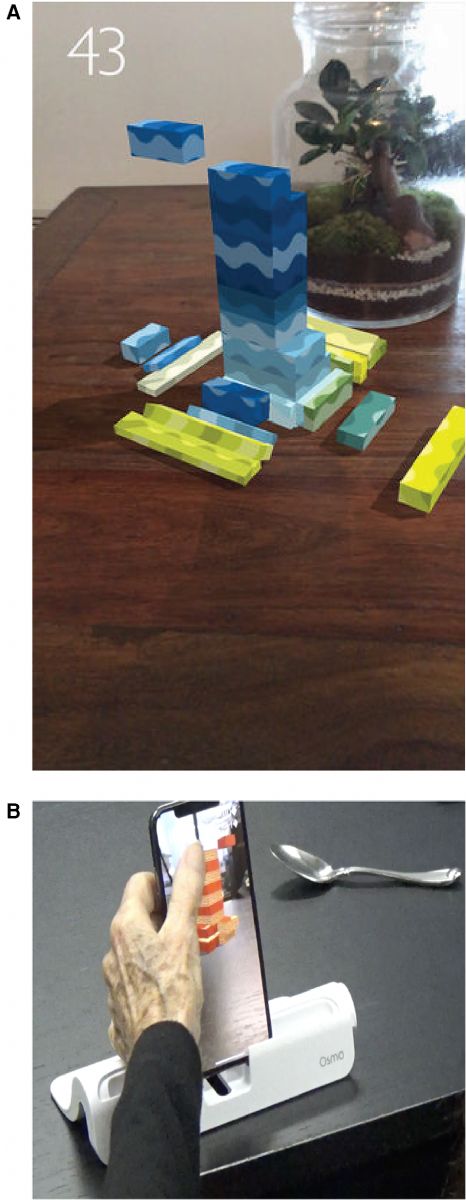 A

43

B

Osmo