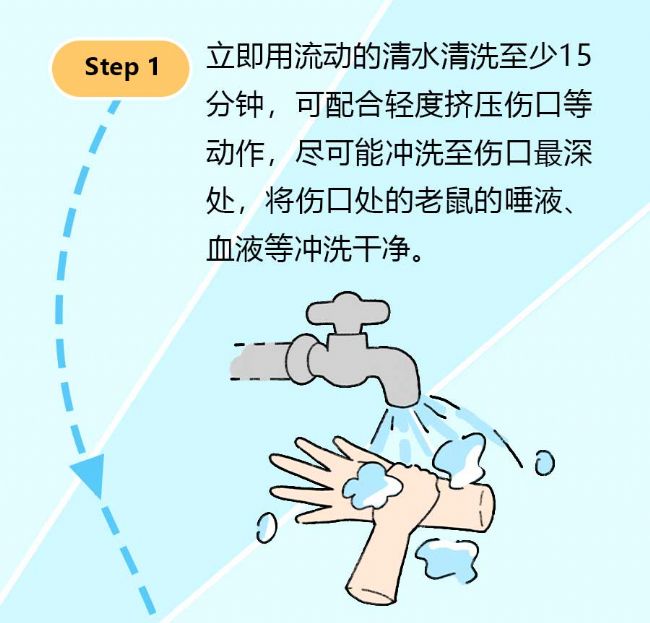 Step 1

立即用流动的清水清洗至少15分钟，可配合轻度挤压伤口等动作，尽可能冲洗至伤口最深处，将伤口处的老鼠的唾液、血液等冲洗干净。