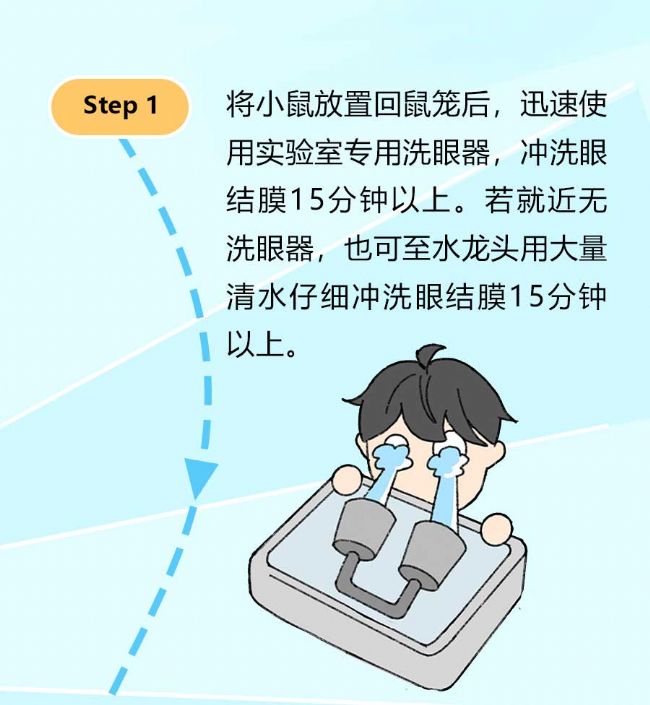 Step 1

将小鼠放置回鼠笼后，迅速使用实验室专用洗眼器，冲洗眼结膜15分钟以上。若就近无洗眼器，也可至水龙头用大量清水仔细冲洗眼结膜15分钟以上。