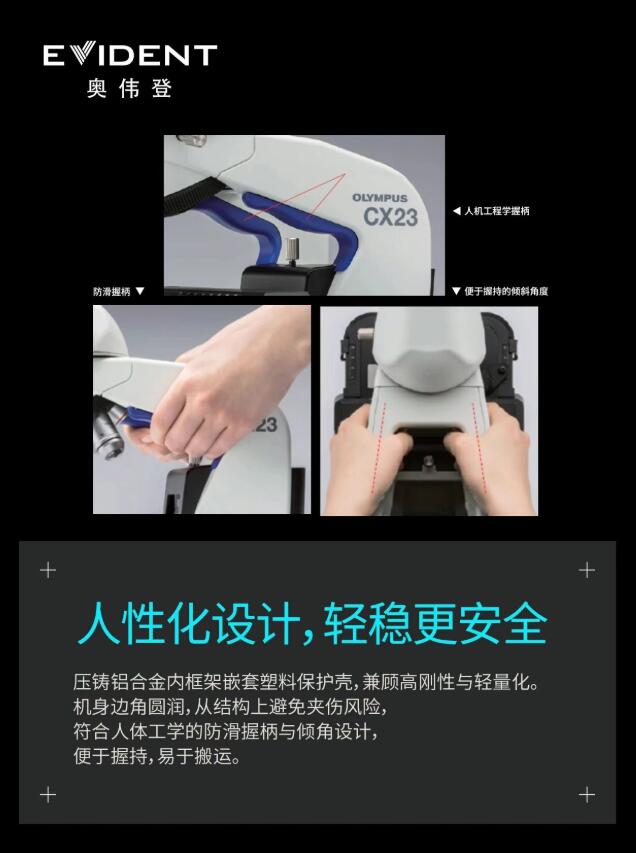 EVIDENT
奥伟登

OLYMPUS
CX23

◀ 人机工程学握柄

防滑握柄 ▼

▼ 便于握持的倾斜角度

23

人性化设计，轻稳更安全

压铸铝合金内框架嵌套塑料保护壳，兼顾高刚性与轻量化。
机身边角圆润，从结构上避免夹伤风险，
符合人体工学的防滑握柄与倾角设计，
便于握持，易于搬运。