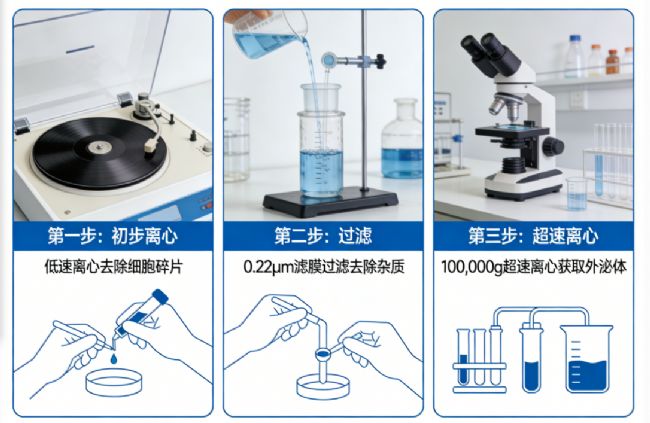 第一步：初步离心

低速离心去除细胞碎片

第二步：过滤

0.22μm滤膜过滤去除杂质

第三步：超速离心

100,000g超速离心获取外泌体