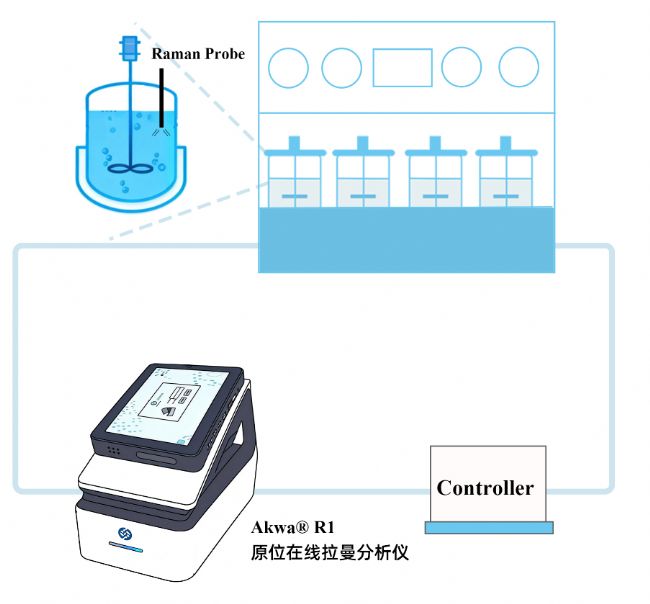 Raman Probe

Controller

Akwa® R1
原位在线拉曼分析仪