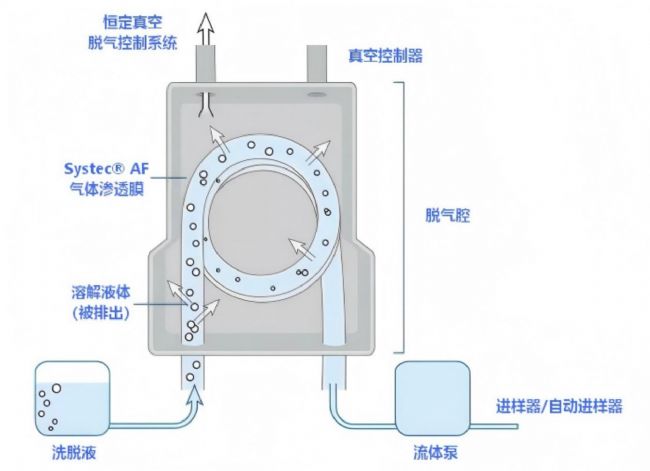 恒定真空
脱气控制系统

真空控制器

Systec® AF
气体渗透膜

脱气腔

溶解液体
(被排出)

洗脱液

流体泵

进样器/自动进样器