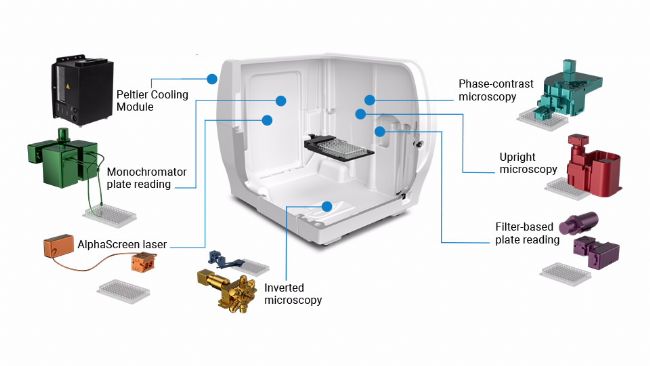 Peltier Cooling Module

Monochromator plate reading

AlphaScreen laser

Inverted microscopy

Phase-contrast microscopy

Upright microscopy

Filter-based plate reading