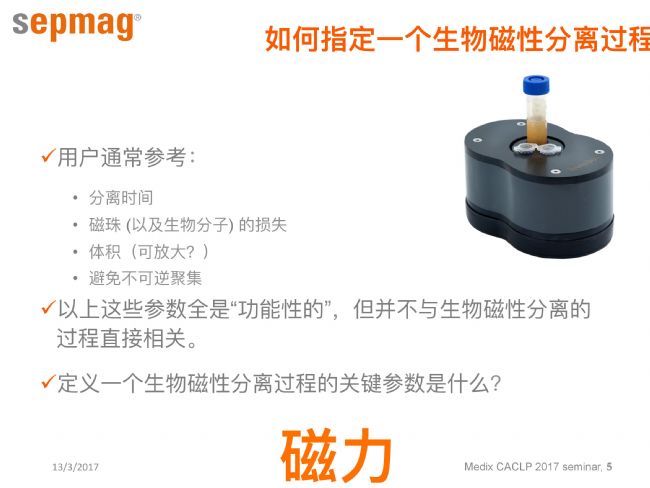 sepmag®

如何指定一个生物磁性分离过程

✓用户通常参考：

• 分离时间
• 磁珠 (以及生物分子) 的损失
• 体积（可放大？）
• 避免不可逆聚集

✓以上这些参数全是“功能性的”，但并不与生物磁性分离的过程直接相关。

✓定义一个生物磁性分离过程的关键参数是什么？

磁力

13/3/2017

Medix CACLP 2017 seminar, 5