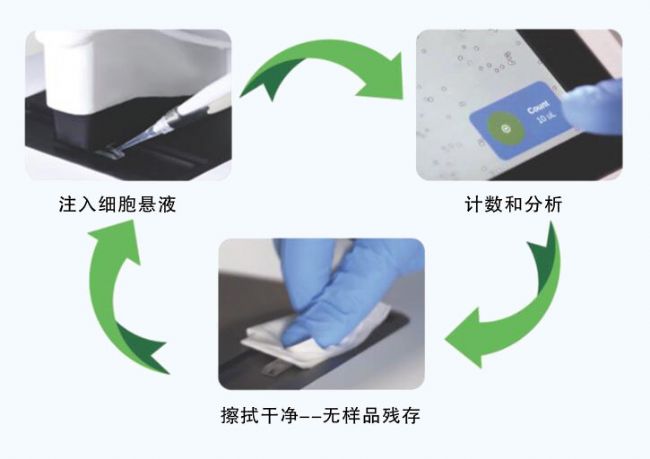 注入细胞悬液

Count
10 uL

计数和分析

擦拭干净--无样品残存