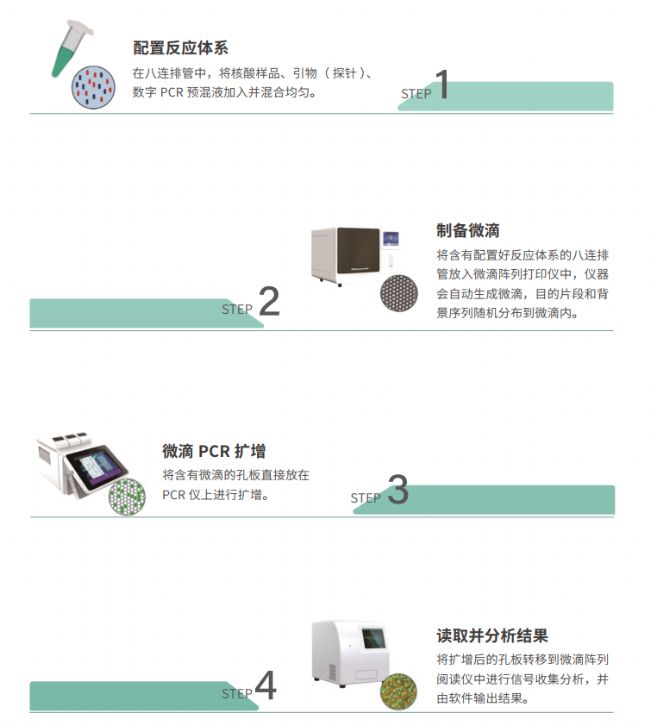 配置反应体系

在八连排管中，将核酸样品、引物（探针）、数字 PCR 预混液加入并混合均匀。

STEP 1

制备微滴

将含有配置好反应体系的八连排管放入微滴阵列打印仪中，仪器会自动生成微滴，目的片段和背景序列随机分布到微滴内。

STEP 2

微滴 PCR 扩增

将含有微滴的孔板直接放在 PCR 仪上进行扩增。

STEP 3

读取并分析结果

将扩增后的孔板转移到微滴阵列阅读仪中进行信号收集分析，并由软件输出结果。

STEP 4