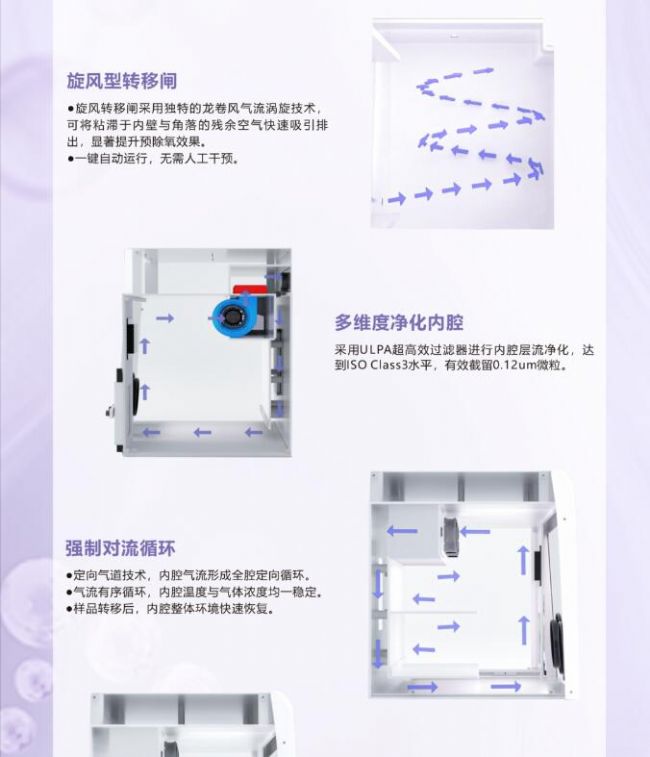 旋风型转移闸

●旋风转移闸采用独特的龙卷风气流涡旋技术，可将粘滞于内壁与角落的残余空气快速吸引排出，显著提升预除氧效果。
●一键自动运行，无需人工干预。

多维度净化内腔

采用ULPA超高效过滤器进行内腔层流净化，达到ISO Class3水平，有效截留0.12um微粒。

强制对流循环

●定向气道技术，内腔气流形成全腔定向循环。
●气流有序循环，内腔温度与气体浓度均一稳定。
●样品转移后，内腔整体环境快速恢复。